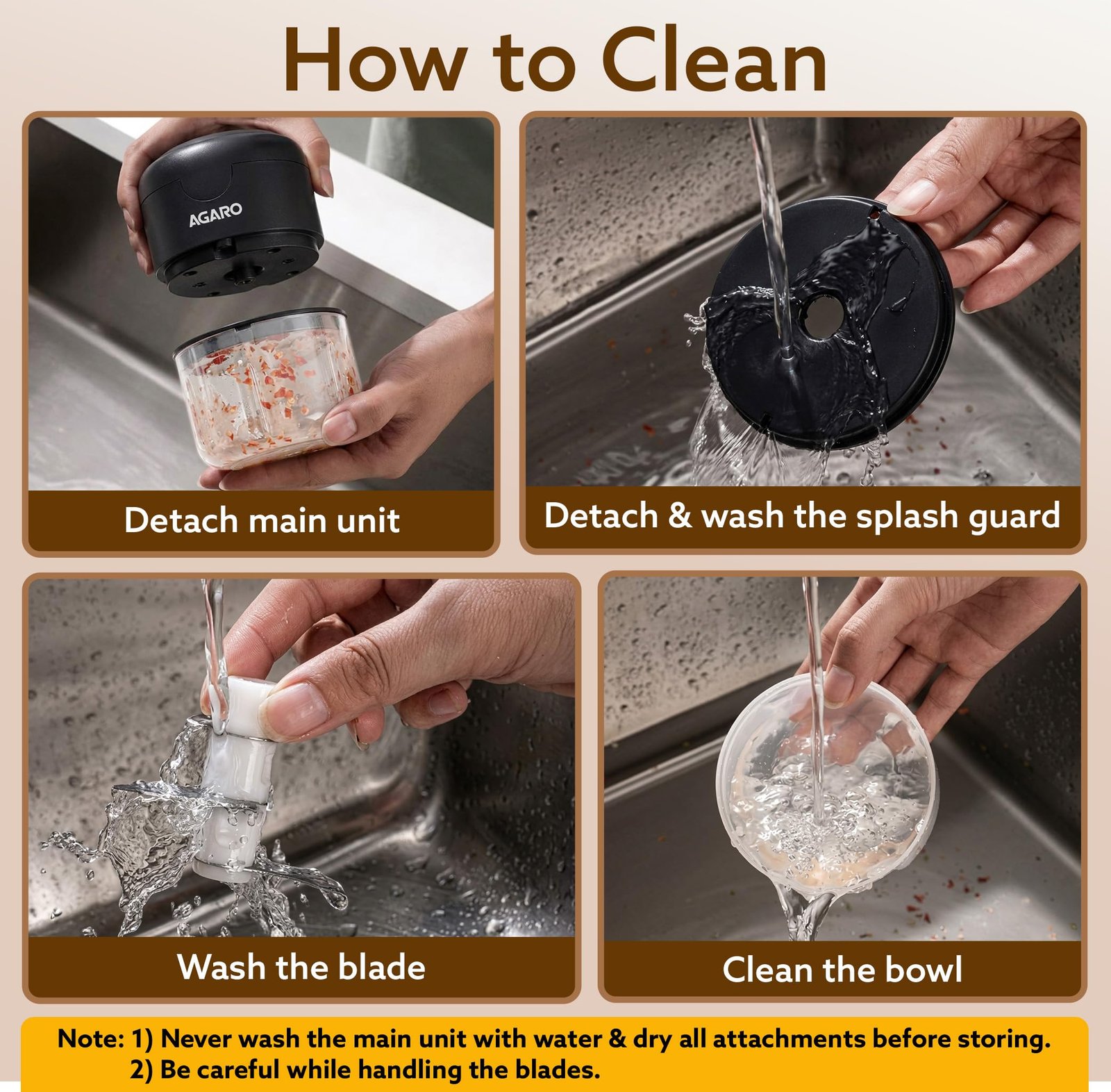 How to Clean

AGARO

Detach main unit

Detach & wash the splash guard

Wash the blade

Clean the bowl

Note: 1) Never wash the main unit with water & dry all attachments before storing.
2) Be careful while handling the blades.