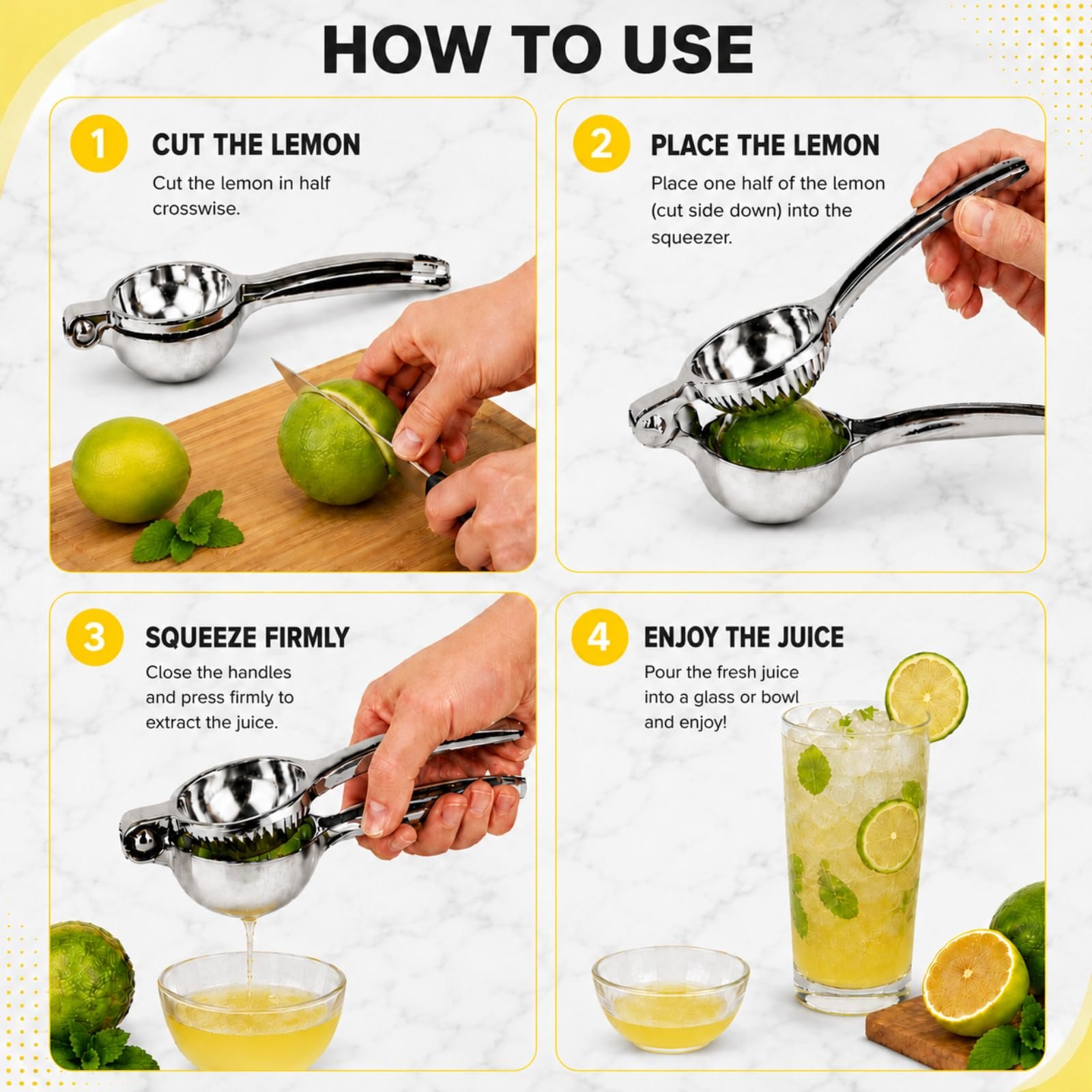 HOW TO USE

1 CUT THE LEMON

Cut the lemon in half crosswise.

2 PLACE THE LEMON

Place one half of the lemon (cut side down) into the squeezer.

3 SQUEEZE FIRMLY

Close the handles and press firmly to extract the juice.

4 ENJOY THE JUICE

Pour the fresh juice into a glass or bowl and enjoy!